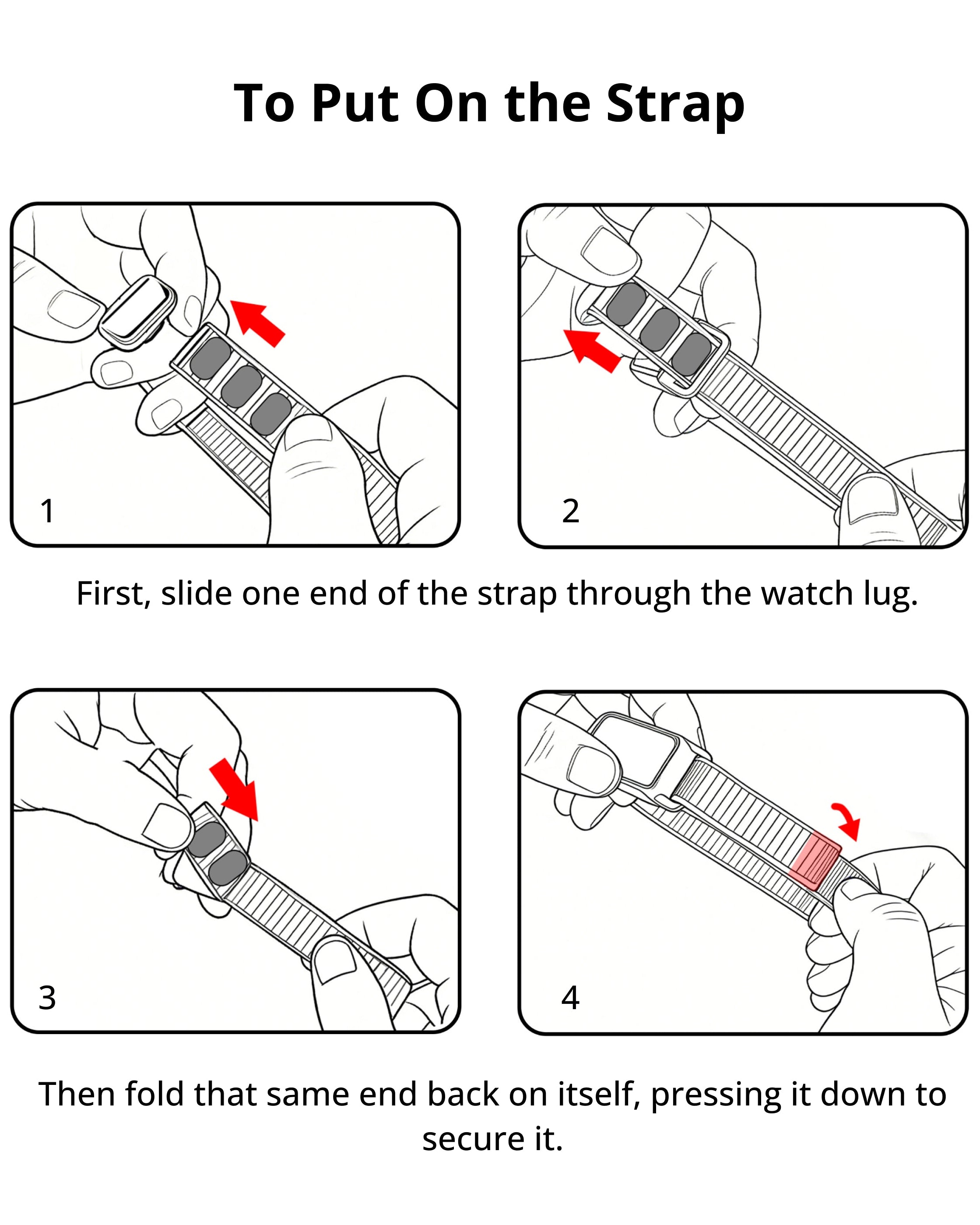 To Put On the Strap

1

2

First, slide one end of the strap through the watch lug.

3

4

Then fold that same end back on itself, pressing it down to secure it.